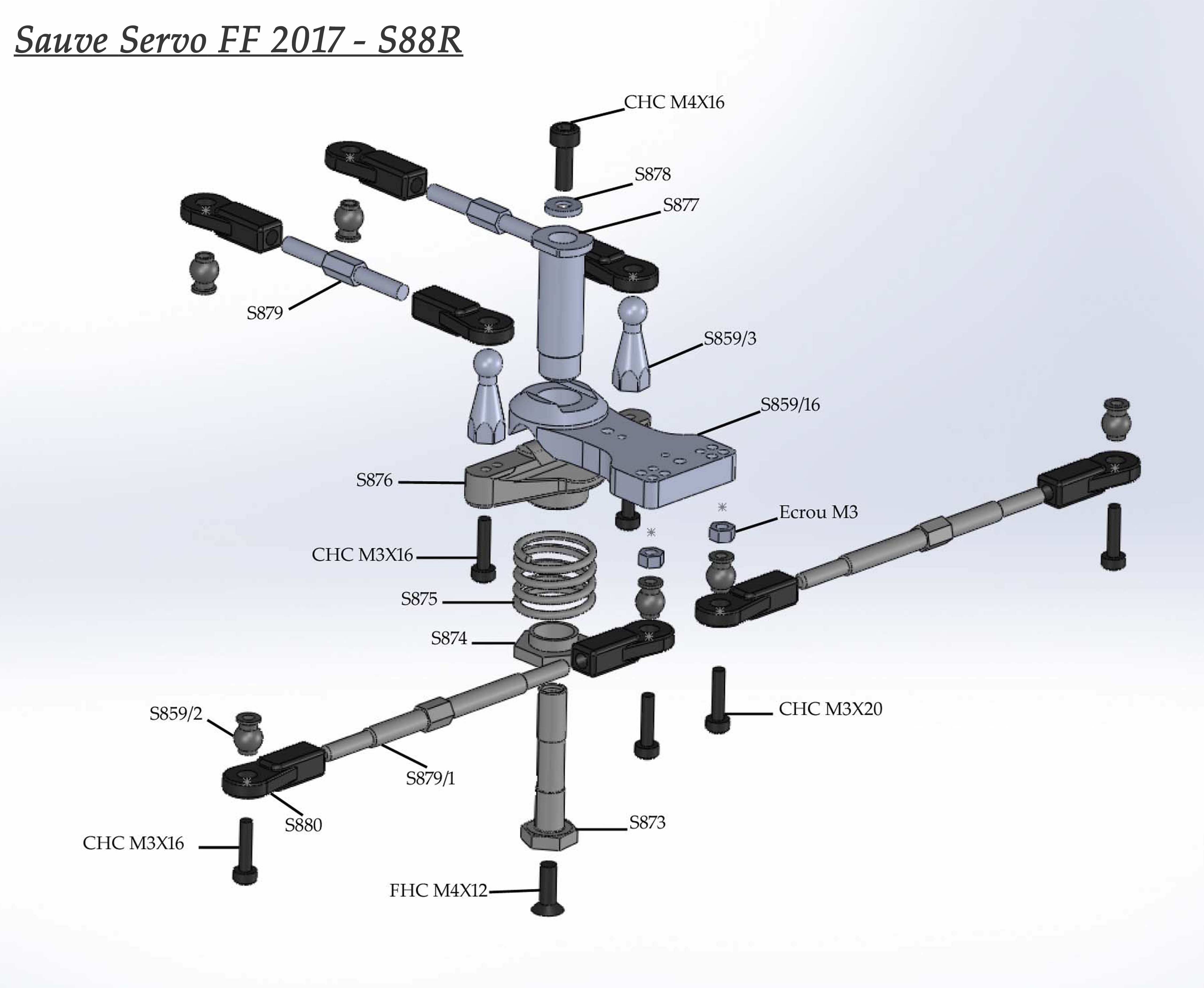 Sauve Servo FF 2017 - S88R

CHC M4X16

S878

S877

S879

S859/3

S859/16

S876

Ecrou M3

CHC M3X16

S875

S874

CHC M3X20

S859/2

S879/1

S880

S873

CHC M3X16

FHC M4X12